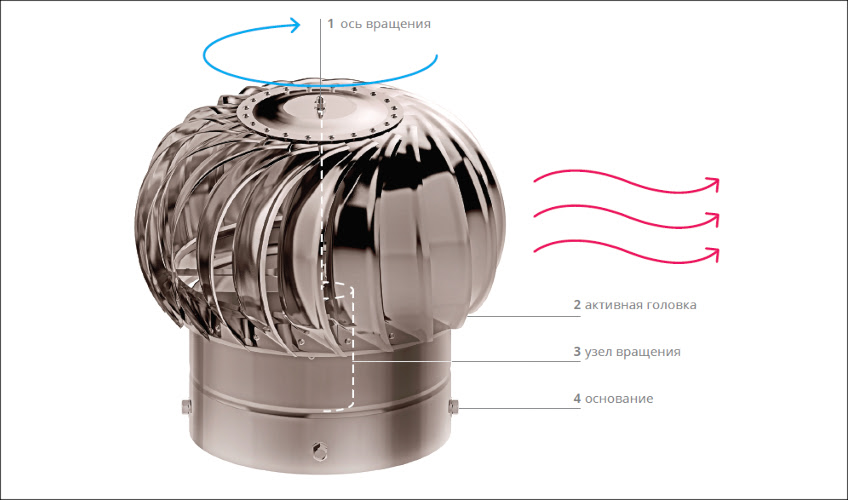 1 ось вращения

2 активная головка

3 узел вращения

4 основание