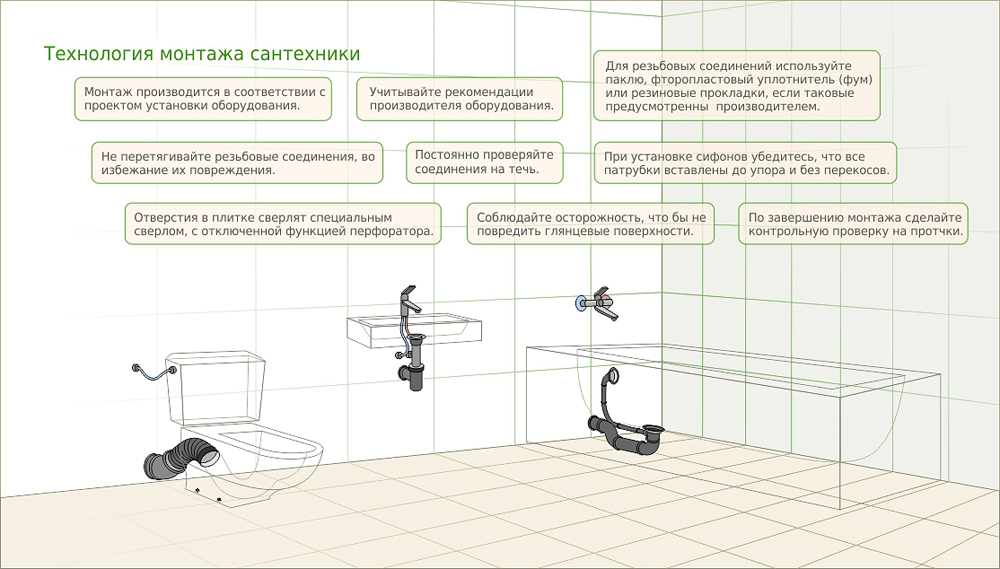 Технология монтажа сантехники

Монтаж производится в соответствии с проектом установки оборудования.

Учитывайте рекомендации производителя оборудования.

Для резьбовых соединений используйте паклю, фторопластовый уплотнитель (фум) или резиновые прокладки, если таковые предусмотренны производителем.

Не перетягивайте резьбовые соединения, во избежание их повреждения.

Постоянно проверяйте соединения на течь.

При установке сифонов убедитесь, что все патрубки вставлены до упора и без перекосов.

Отверстия в плитке сверлят специальным сверлом, с отключенной функцией перфоратора.

Соблюдайте осторожность, что бы не повредить глянцевые поверхности.

По завершению монтажа сделайте контрольную проверку на протчки.