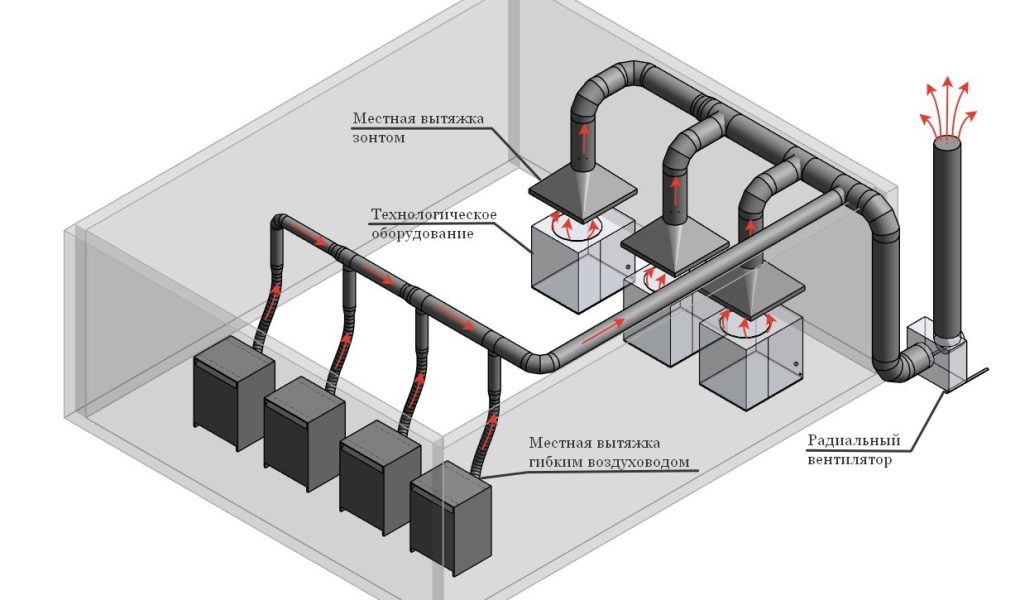 Местная вытяжка зонтом

Технологическое оборудование

Местная вытяжка гибким воздуховодом

Радиальный вентилятор